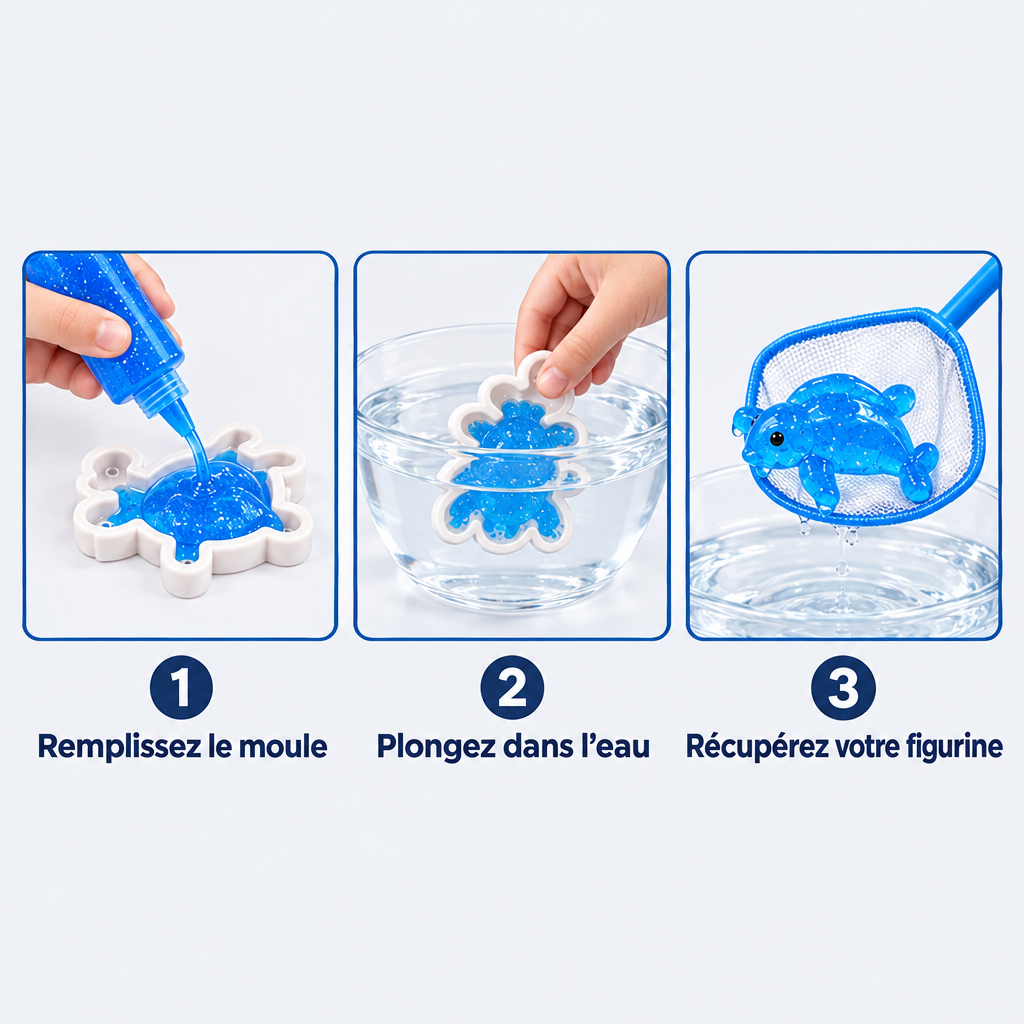 1
Remplissez le moule

2
Plongez dans l'eau

3
Récupérez votre figurine